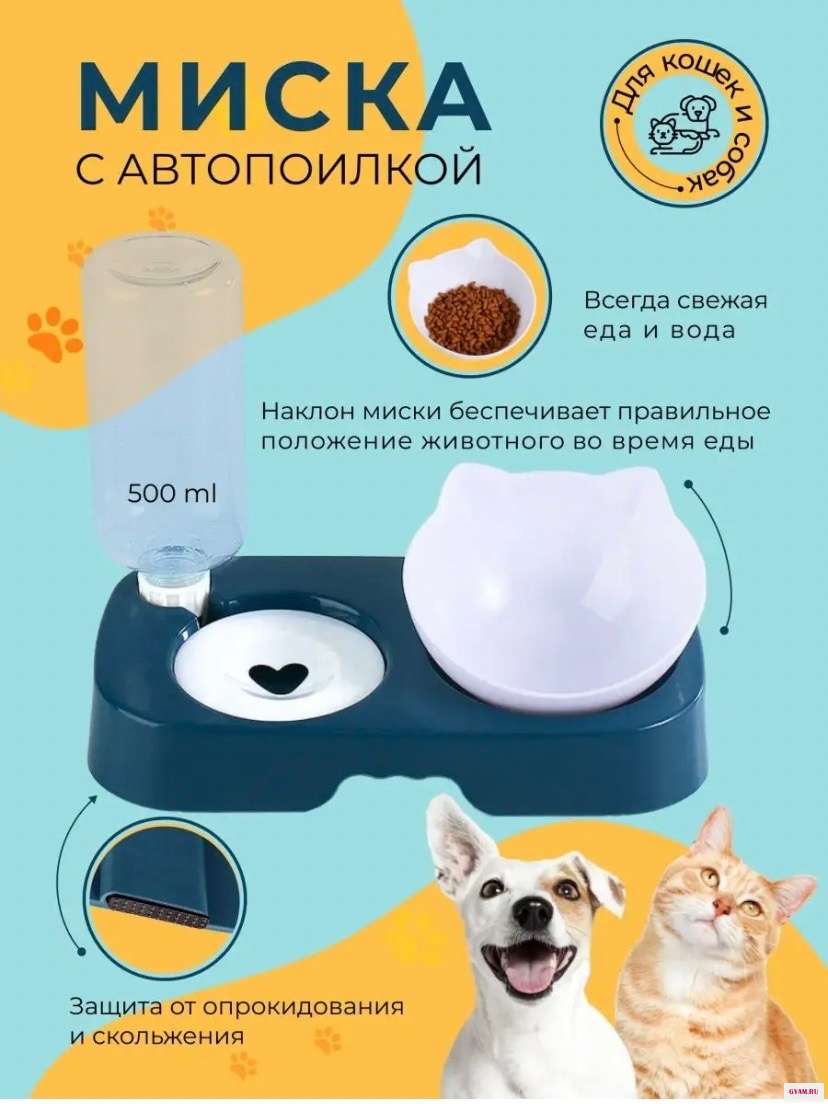 МИСКА
С АВТОПОИЛКОЙ

Для кошек и собак

Всегда свежая еда и вода

Наклон миски беспечивает правильное положение животного во время еды

500 ml

Защита от опрокидования и скольжения

GYAM.RU